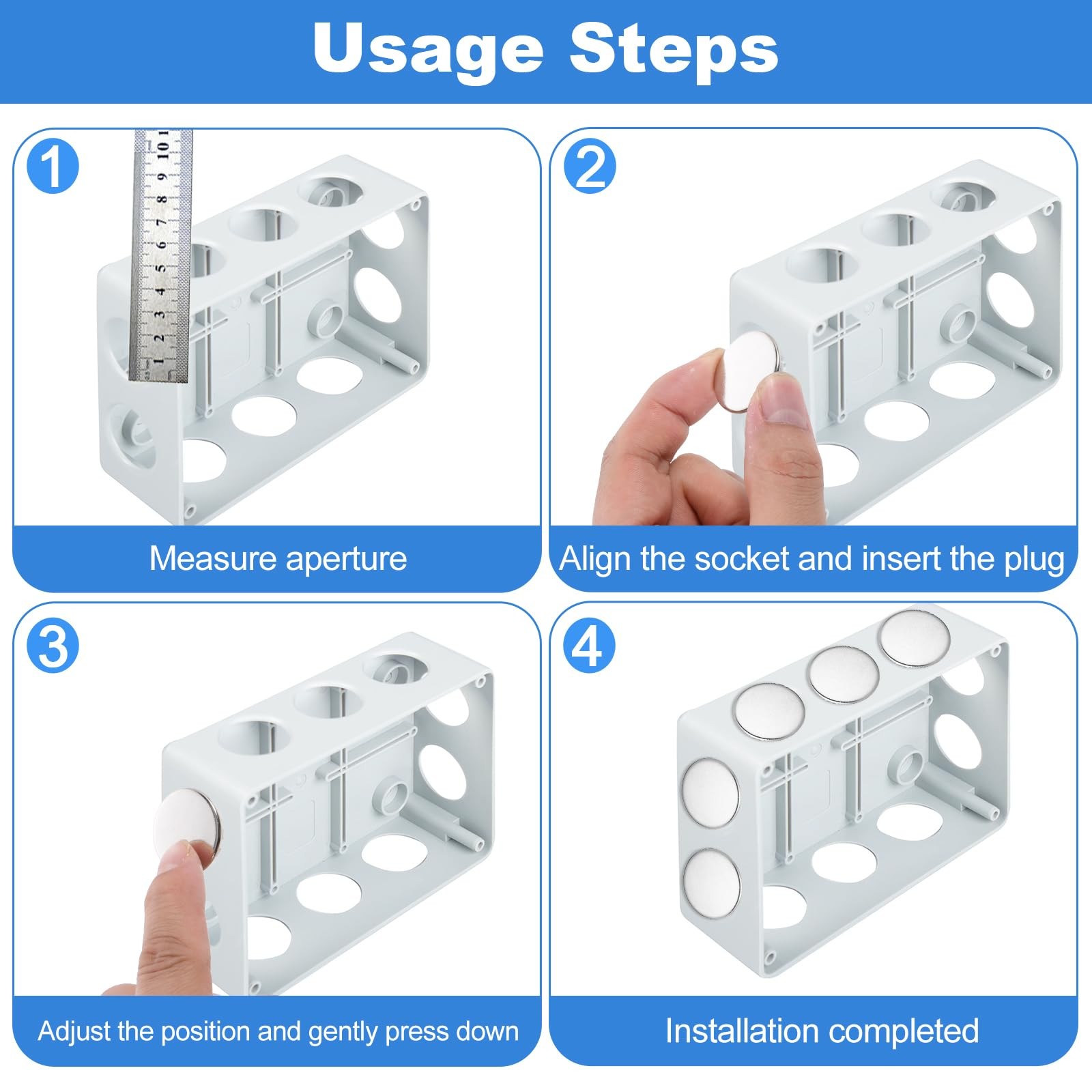 Usage Steps

1

1 2 3 4 5 6 7 8 9 10

Measure aperture

2

Align the socket and insert the plug

3

Adjust the position and gently press down

4

Installation completed